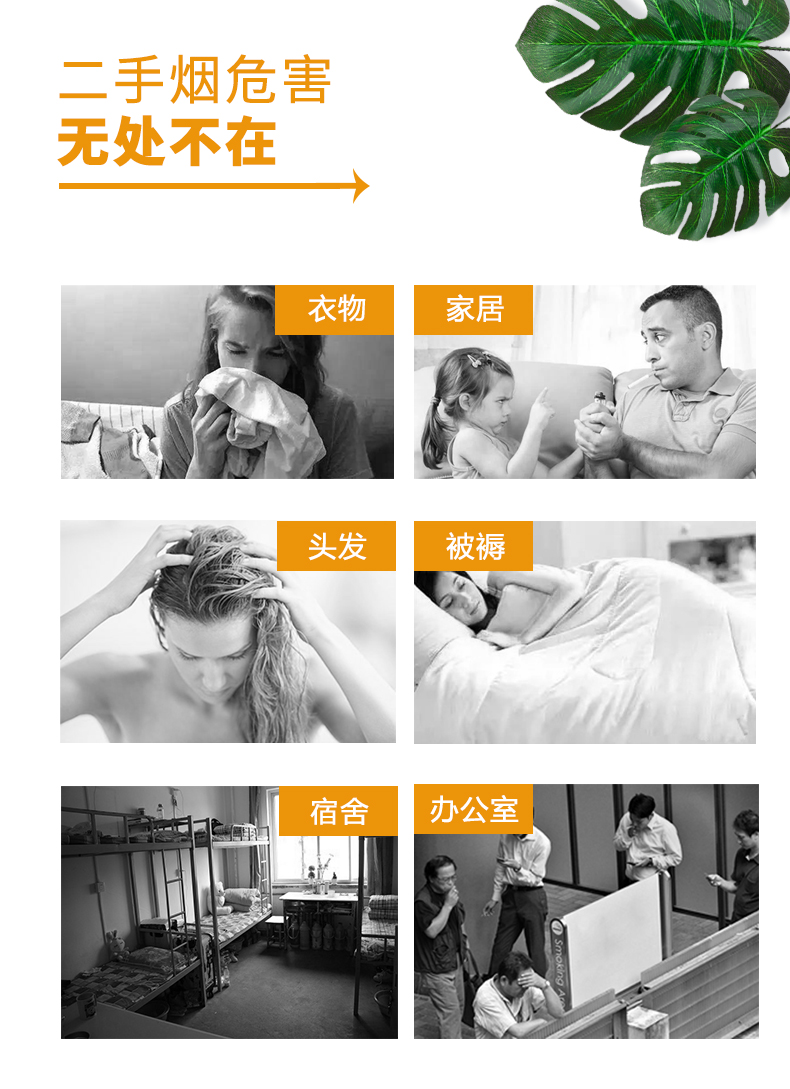 二手烟危害
无处不在

衣物

家居

头发

被褥

宿舍

办公室

Smoking